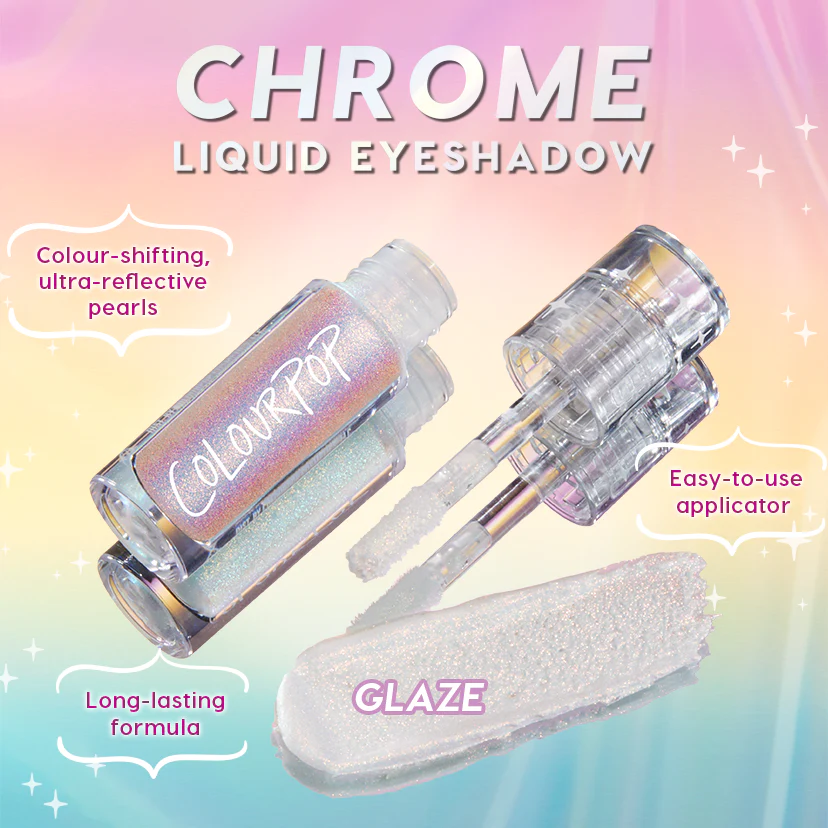 CHROME
LIQUID EYESHADOW

Colour-shifting, ultra-reflective pearls

COLOURPOP

Easy-to-use applicator

Long-lasting formula

GLAZE