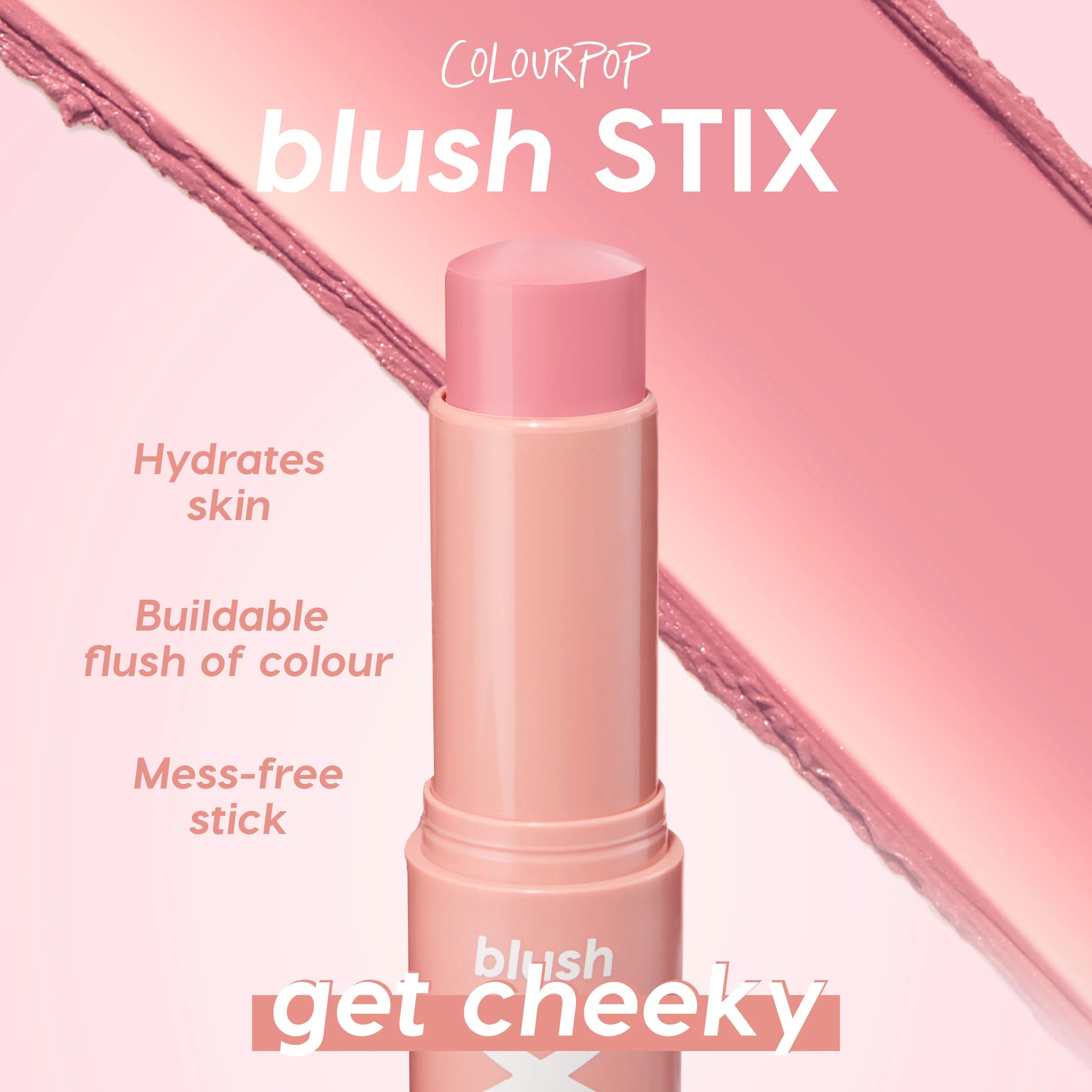 COLOURPOP

blush STIX

Hydrates skin

Buildable flush of colour

Mess-free stick

blush

get cheeky